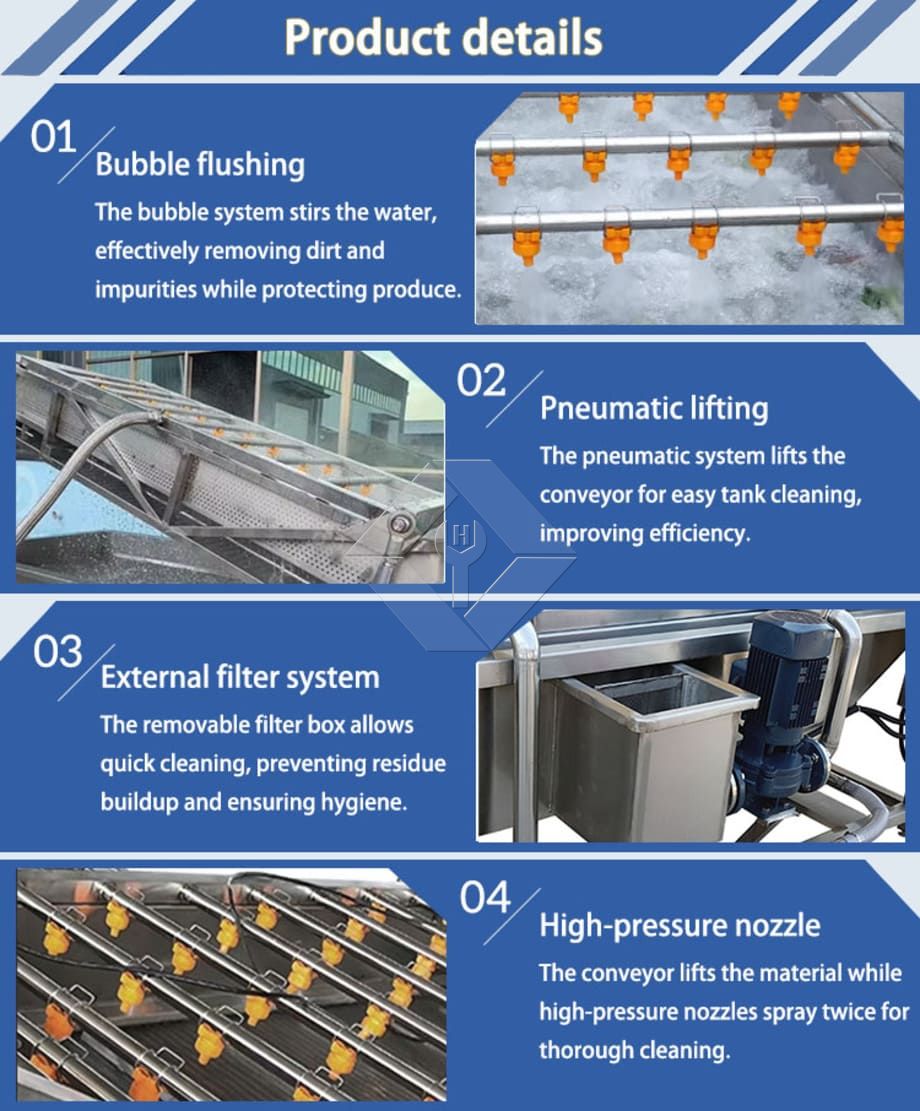 Product details

01

Bubble flushing

The bubble system stirs the water, effectively removing dirt and impurities while protecting produce.

02

Pneumatic lifting

The pneumatic system lifts the conveyor for easy tank cleaning, improving efficiency.

03

External filter system

The removable filter box allows quick cleaning, preventing residue buildup and ensuring hygiene.

04

High-pressure nozzle

The conveyor lifts the material while high-pressure nozzles spray twice for thorough cleaning.